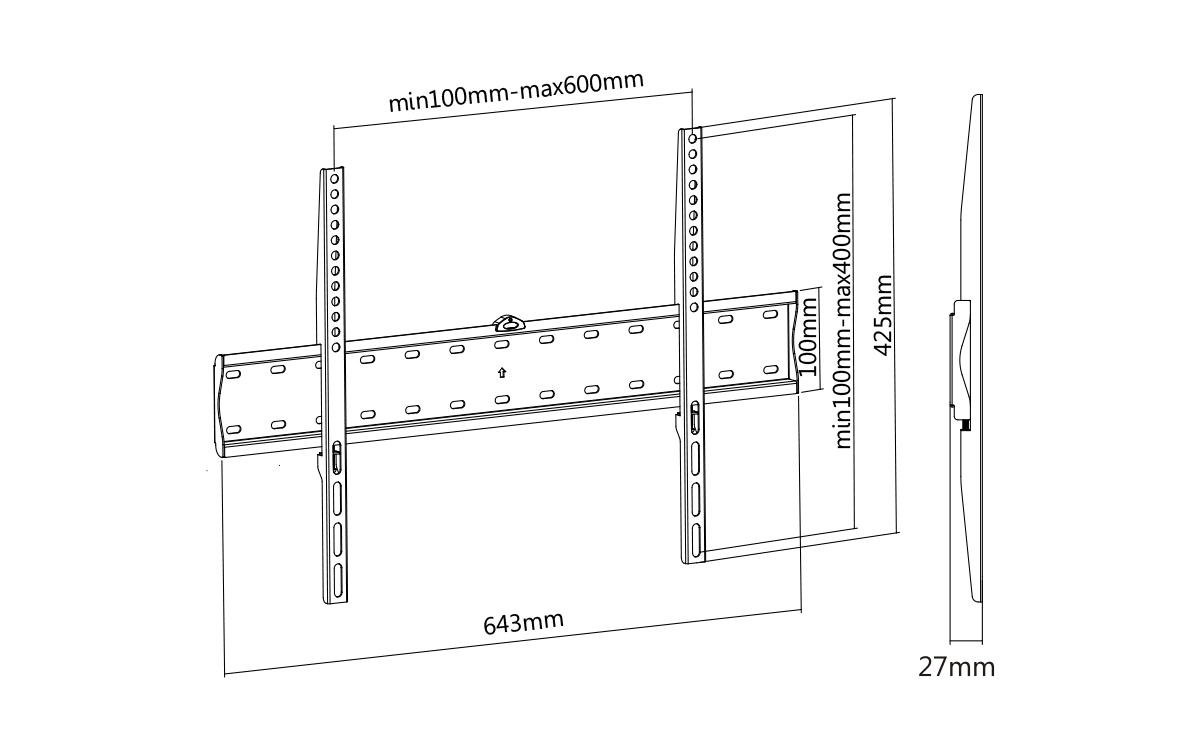 min100mm-max600mm

100mm

min100mm-max400mm

425mm

643mm

27mm