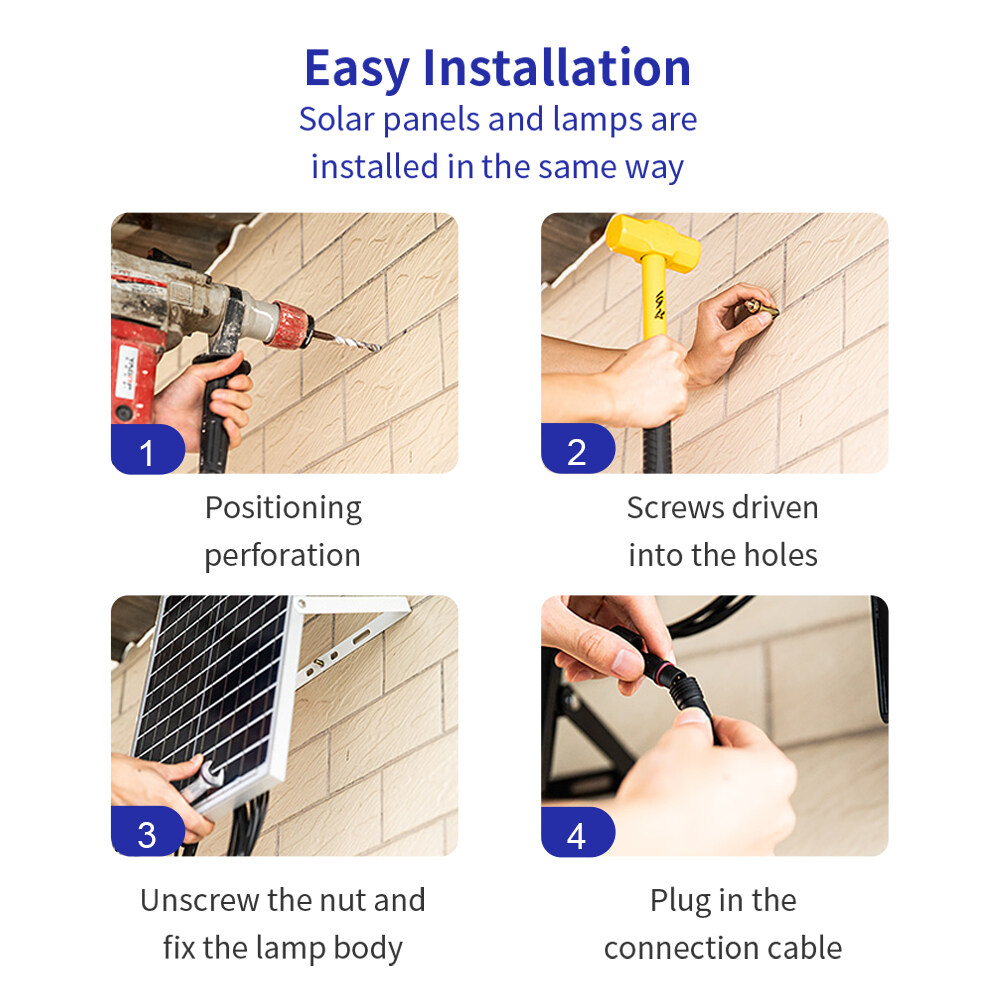 Easy Installation
Solar panels and lamps are installed in the same way

1
Positioning perforation

2
Screws driven into the holes

3
Unscrew the nut and fix the lamp body

4
Plug in the connection cable